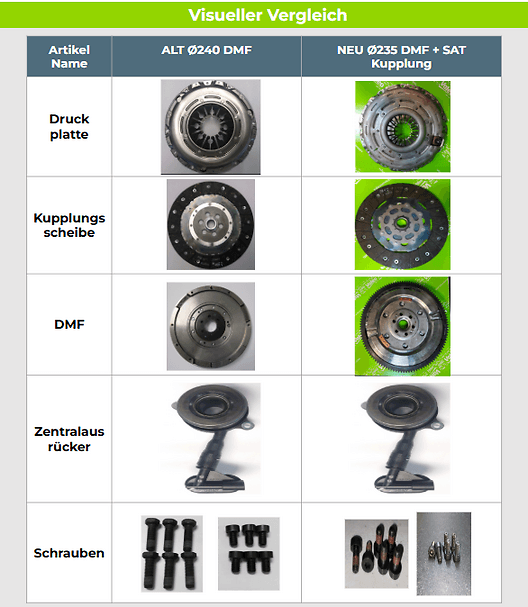 Visueller Vergleich

| Artikel Name | ALT Ø240 DMF | NEU Ø235 DMF + SAT Kupplung |
|---|---|---|
| Druck platte | | |
| Kupplungs scheibe | | |
| DMF | | |
| Zentralaus rücker | | |
| Schrauben | | |